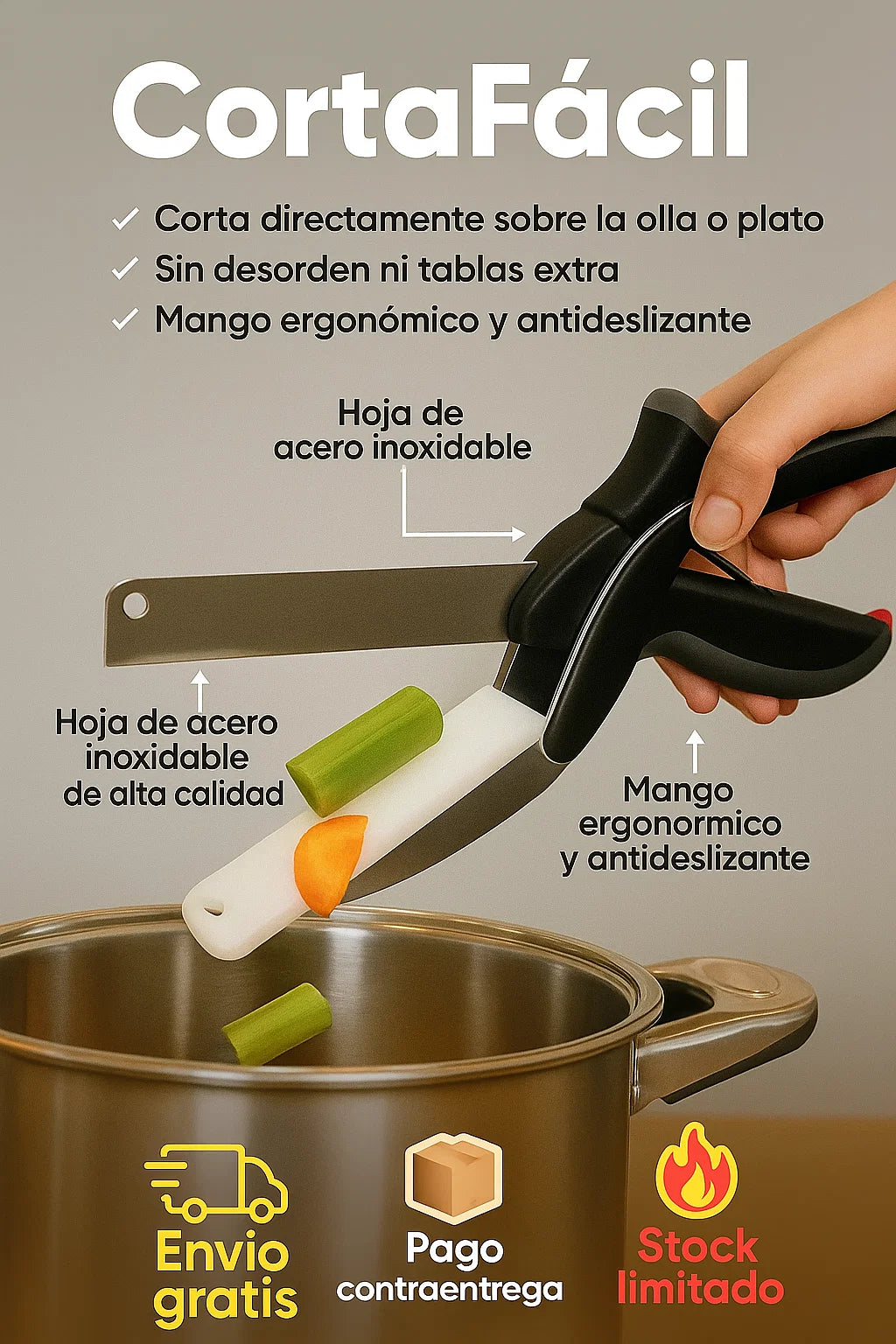 CortaFácil

✓ Corta directamente sobre la olla o plato
✓ Sin desorden ni tablas extra
✓ Mango ergonómico y antideslizante

Hoja de acero inoxidable

Hoja de acero inoxidable de alta calidad

Mango ergonormico y antideslizante

Envio gratis

Pago contraentrega

Stock limitado